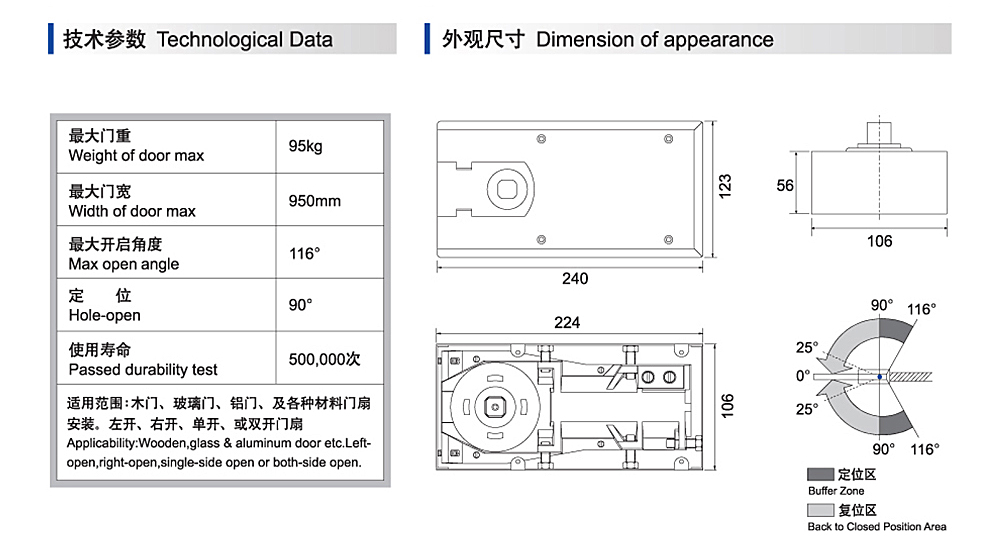 技术参数 Technological Data

| 最大门重 Weight of door max | 95kg |
|---|---|
| 最大门宽 Width of door max | 950mm |
| 最大开启角度 Max open angle | 116° |
| 定 位 Hole-open | 90° |
| 使用寿命 Passed durability test | 500,000次 |

适用范围：木门、玻璃门、铝门、及各种材料门扇安装。左开、右开、单开、或双开门扇
Applicability:Wooden,glass & aluminum door etc.Left-open,right-open,single-side open or both-side open.

外观尺寸 Dimension of appearance

123
240
56
106
224
106

90° 116°
25°
0°
25°
90° 116°

定位区
Buffer Zone
复位区
Back to Closed Position Area