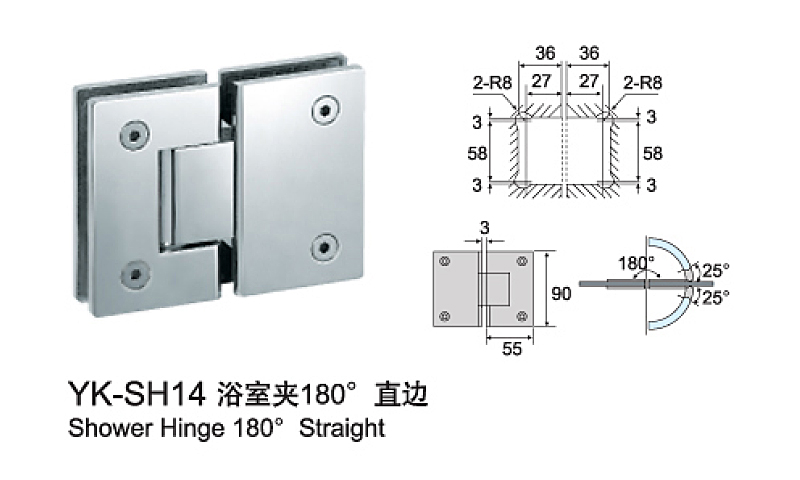 36 36
2-R8 27 27 2-R8
3 3
58 58
3 3

3
90
55

180°
25°
25°

YK-SH14 浴室夹180° 直边
Shower Hinge 180° Straight