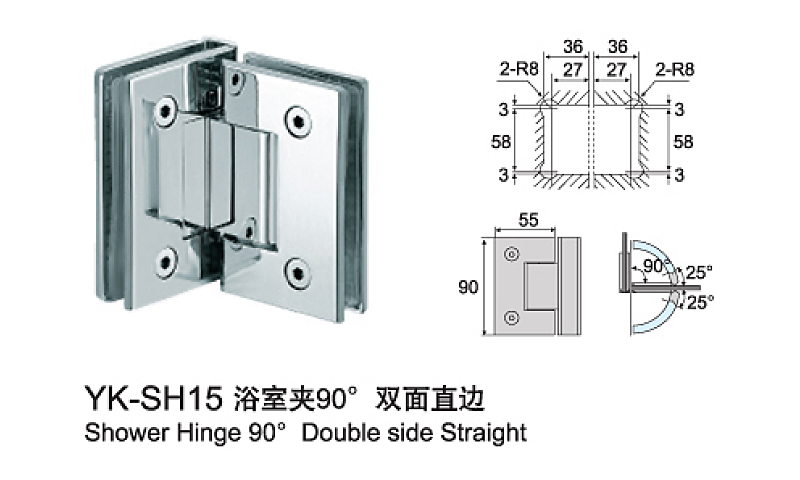 36 36
2-R8 27 27 2-R8
3 3
58 58
3 3

55
90

90°
25°
25°

YK-SH15 浴室夹90° 双面直边
Shower Hinge 90° Double side Straight