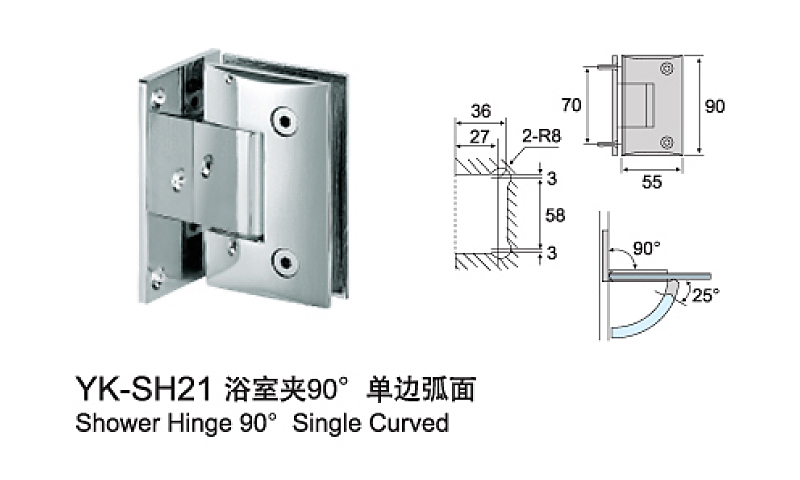 36
27
2-R8
3
58
3
70
90
55
90°
25°

YK-SH21 浴室夹90° 单边弧面
Shower Hinge 90° Single Curved