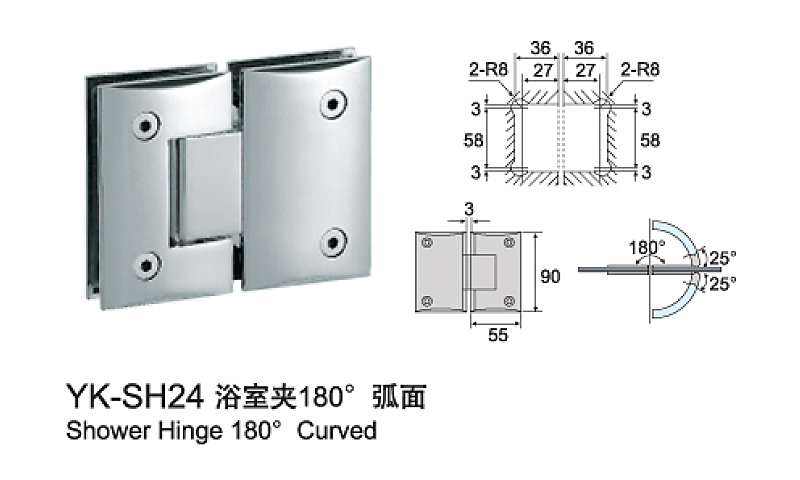 36 36
2-R8 27 27 2-R8
3 3
58 58
3 3

3
90
55

180°
25°
25°

YK-SH24 浴室夹180° 弧面
Shower Hinge 180° Curved