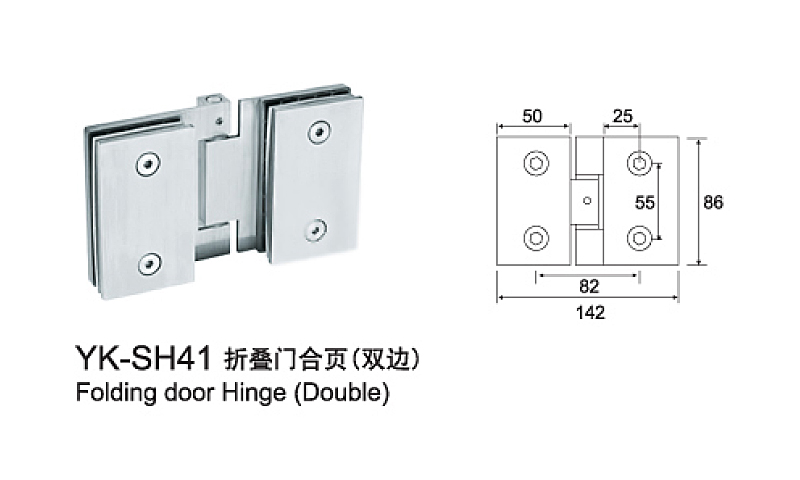 50
25
55
86
82
142

YK-SH41 折叠门合页(双边)
Folding door Hinge (Double)