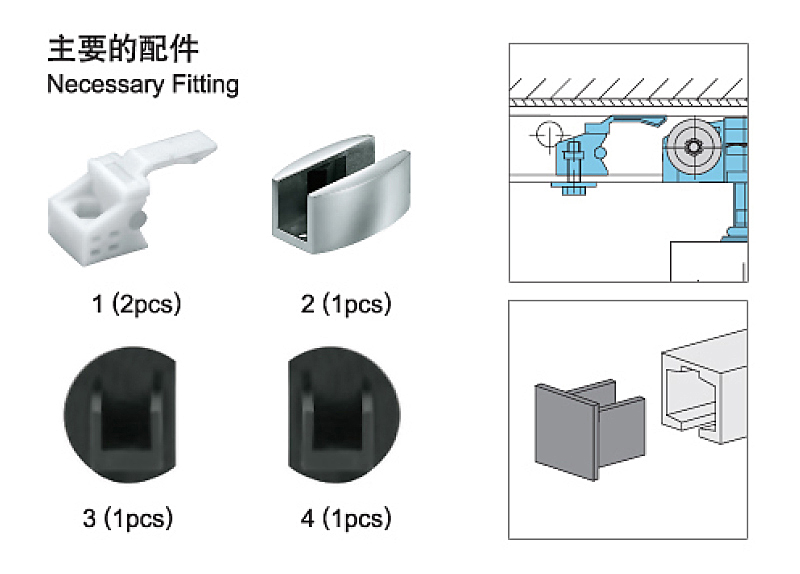 主要的配件
Necessary Fitting

1 (2pcs)

2 (1pcs)

3 (1pcs)

4 (1pcs)